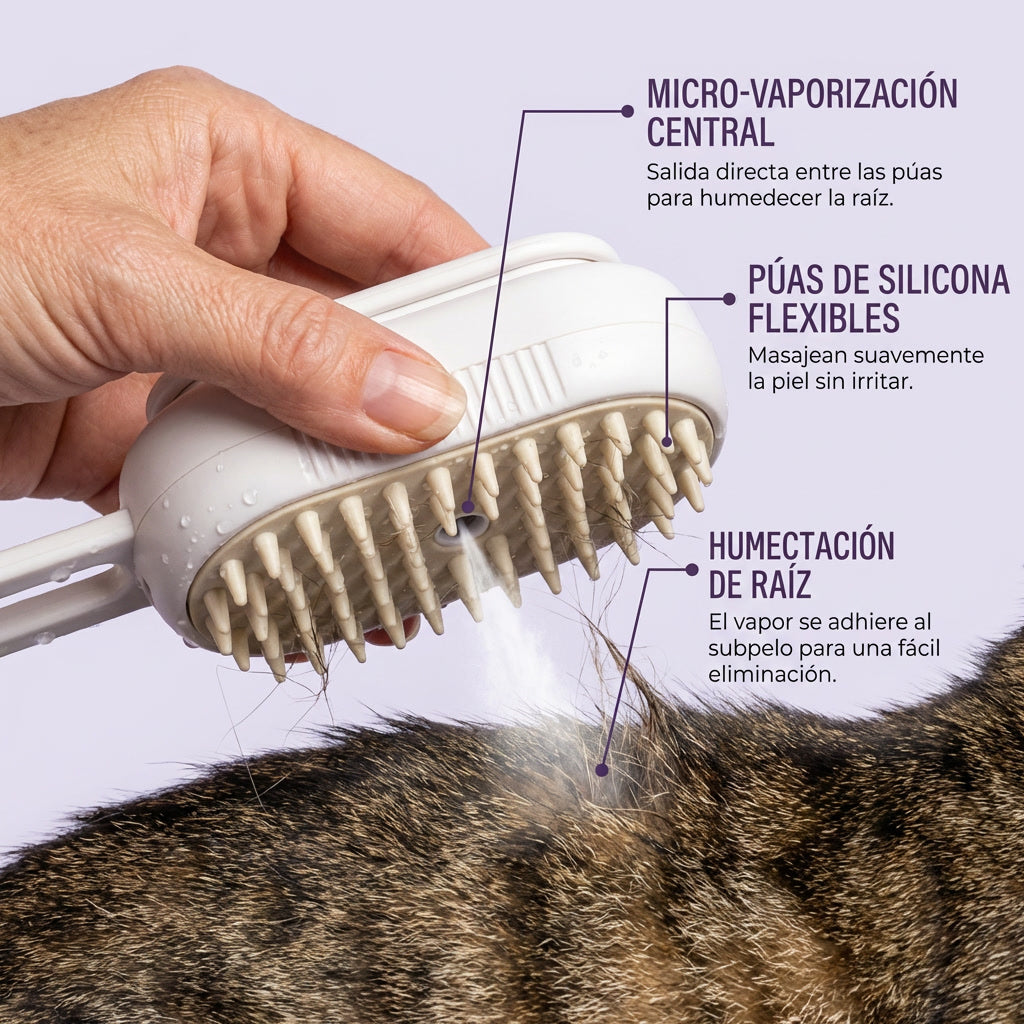 MICRO-VAPORIZACIÓN CENTRAL

Salida directa entre las púas para humedecer la raíz.

PÚAS DE SILICONA FLEXIBLES

Masajean suavemente la piel sin irritar.

HUMECTACIÓN DE RAÍZ

El vapor se adhiere al subpelo para una fácil eliminación.